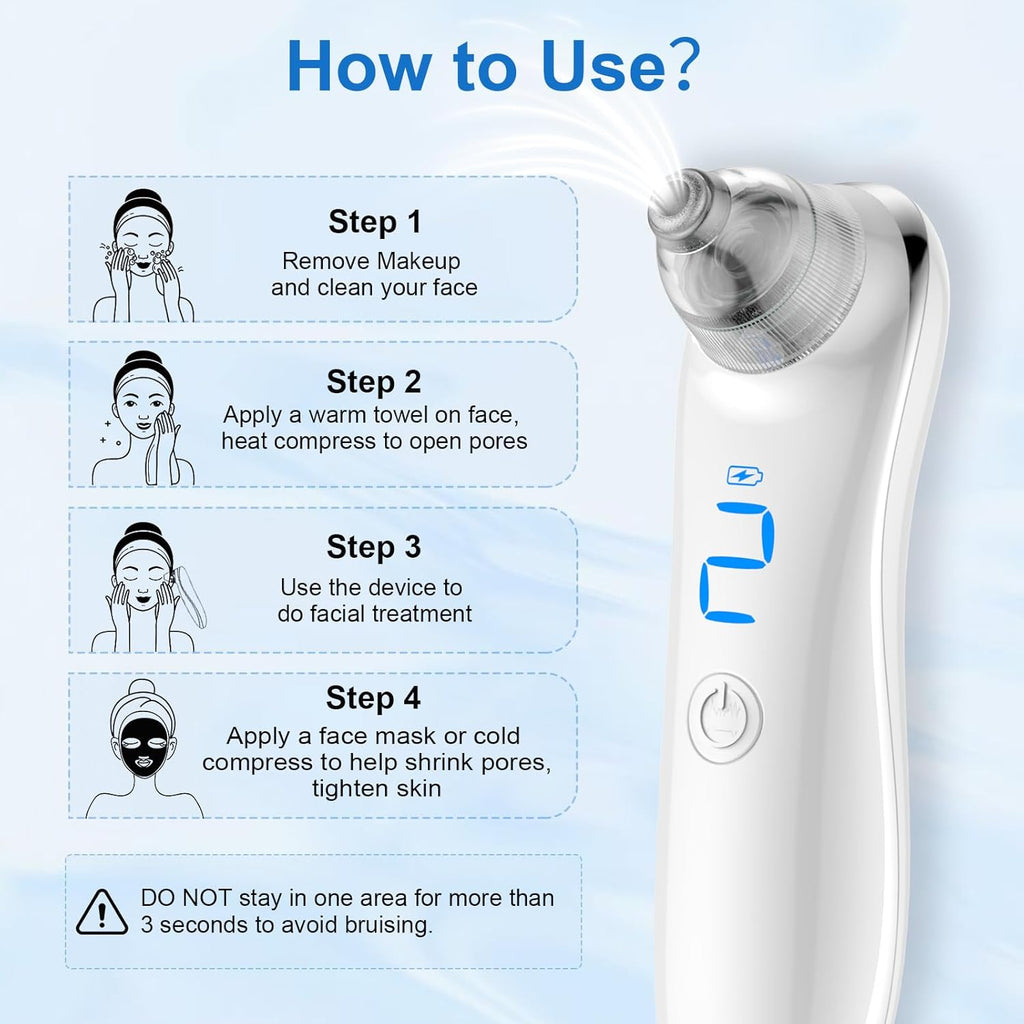 How to Use?

Step 1
Remove Makeup and clean your face

Step 2
Apply a warm towel on face, heat compress to open pores

Step 3
Use the device to do facial treatment

Step 4
Apply a face mask or cold compress to help shrink pores, tighten skin

DO NOT stay in one area for more than 3 seconds to avoid bruising.

2